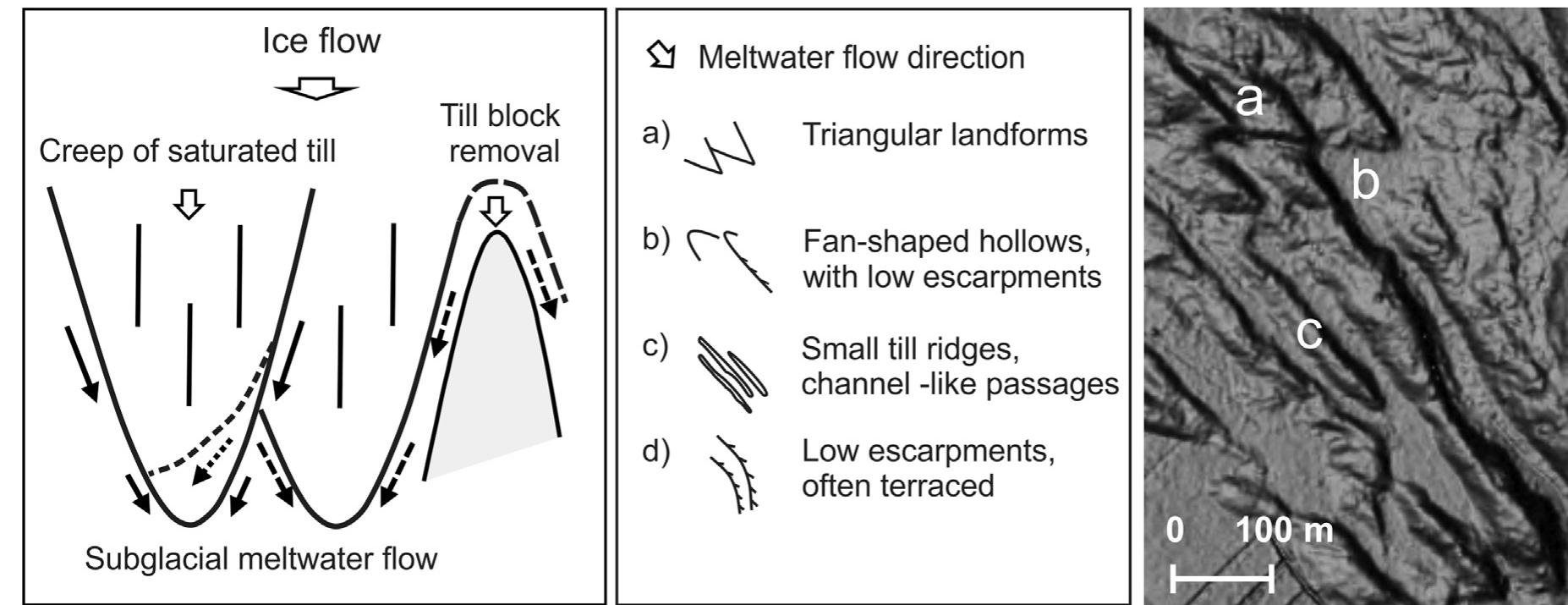 Ice flow

Creep of saturated till

Till block removal

Subglacial meltwater flow

Meltwater flow direction

a) Triangular landforms

b) Fan-shaped hollows, with low escarpments

c) Small till ridges, channel -like passages

d) Low escarpments, often terraced

a

b

c

0 100 m