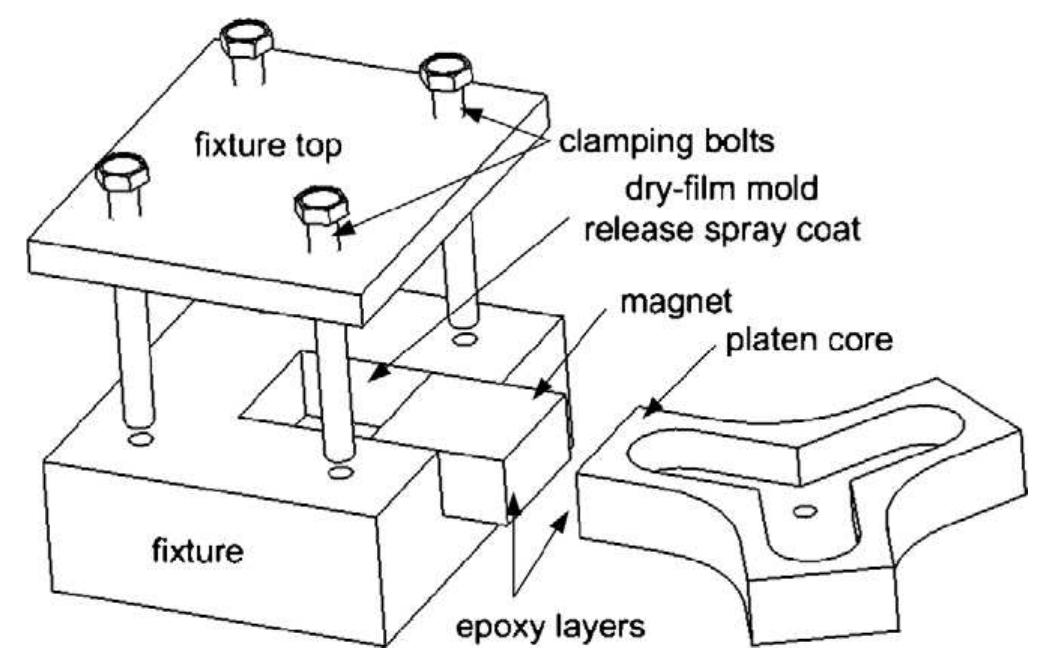 fixture top

clamping bolts

dry-film mold release spray coat

magnet

platen core

fixture

epoxy layers