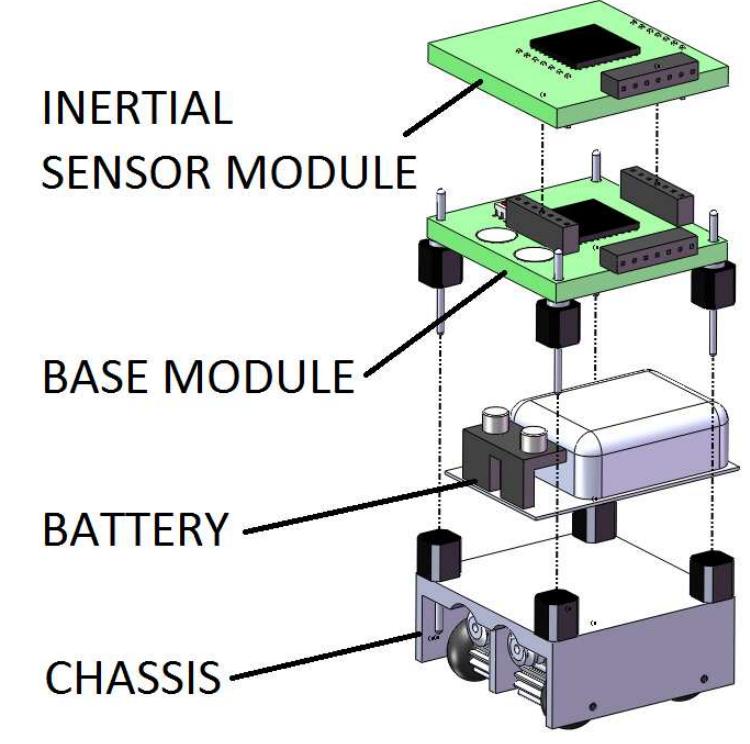 INERTIAL SENSOR MODULE

BASE MODULE

BATTERY

CHASSIS