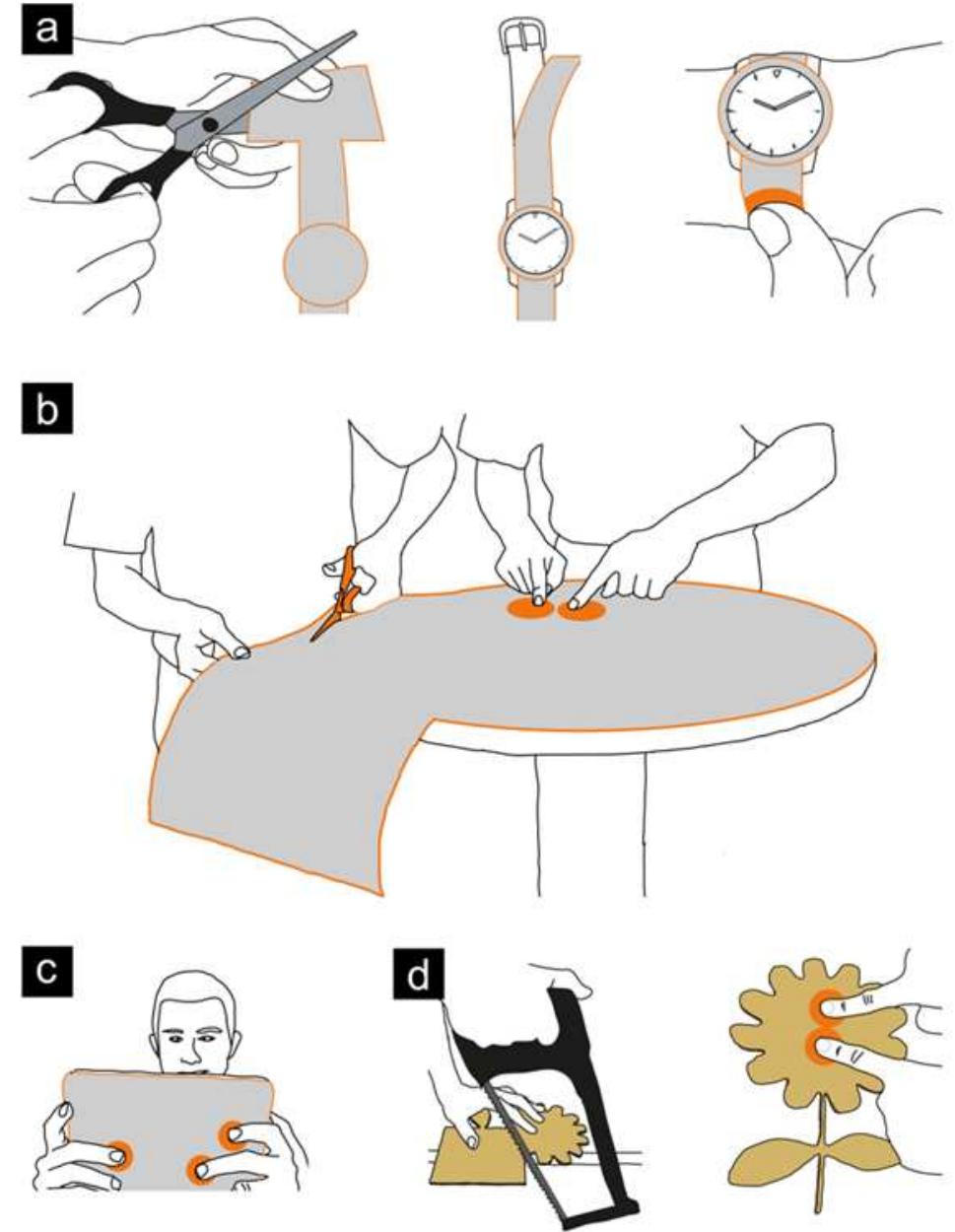 a

b

c

d