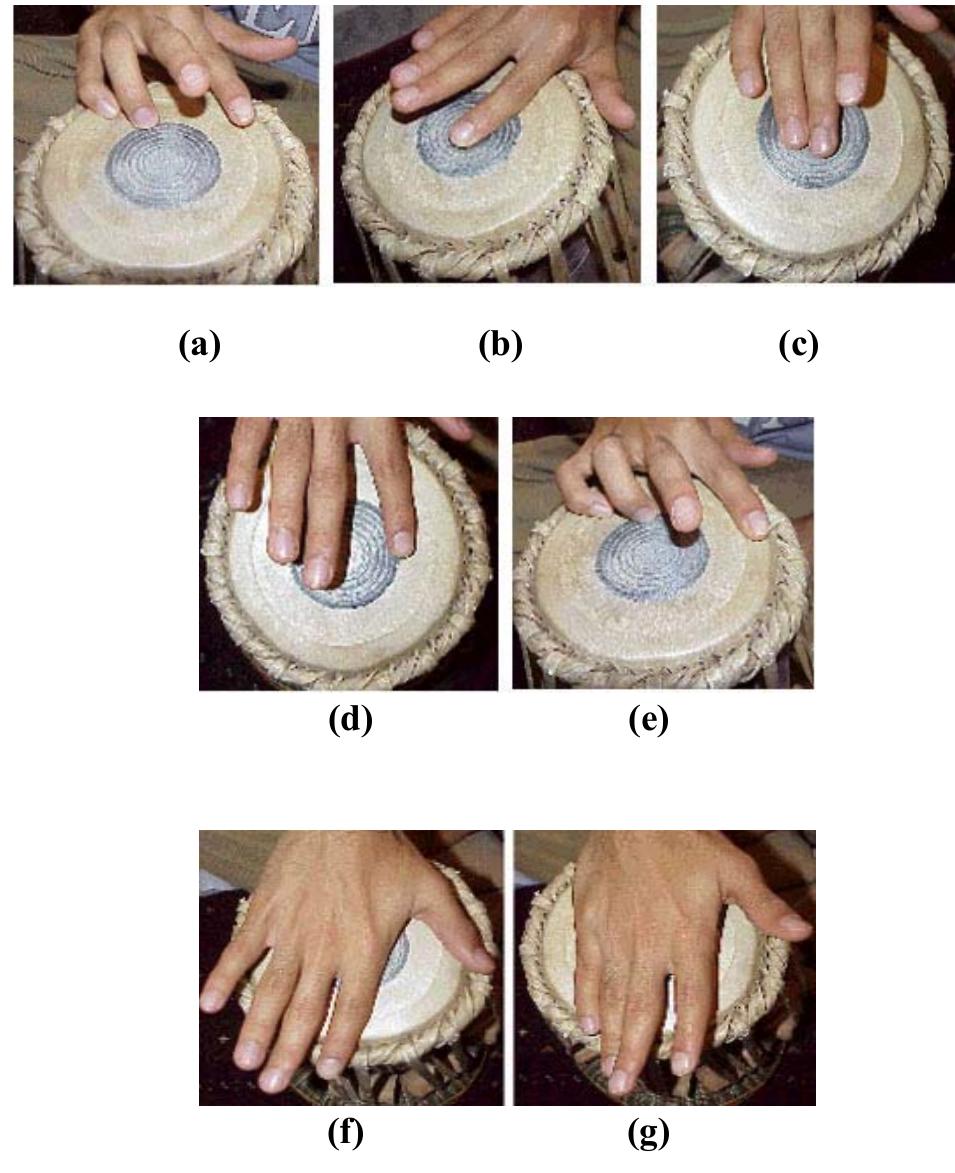 (a)

(b)

(c)

(d)

(e)

(f)

(g)