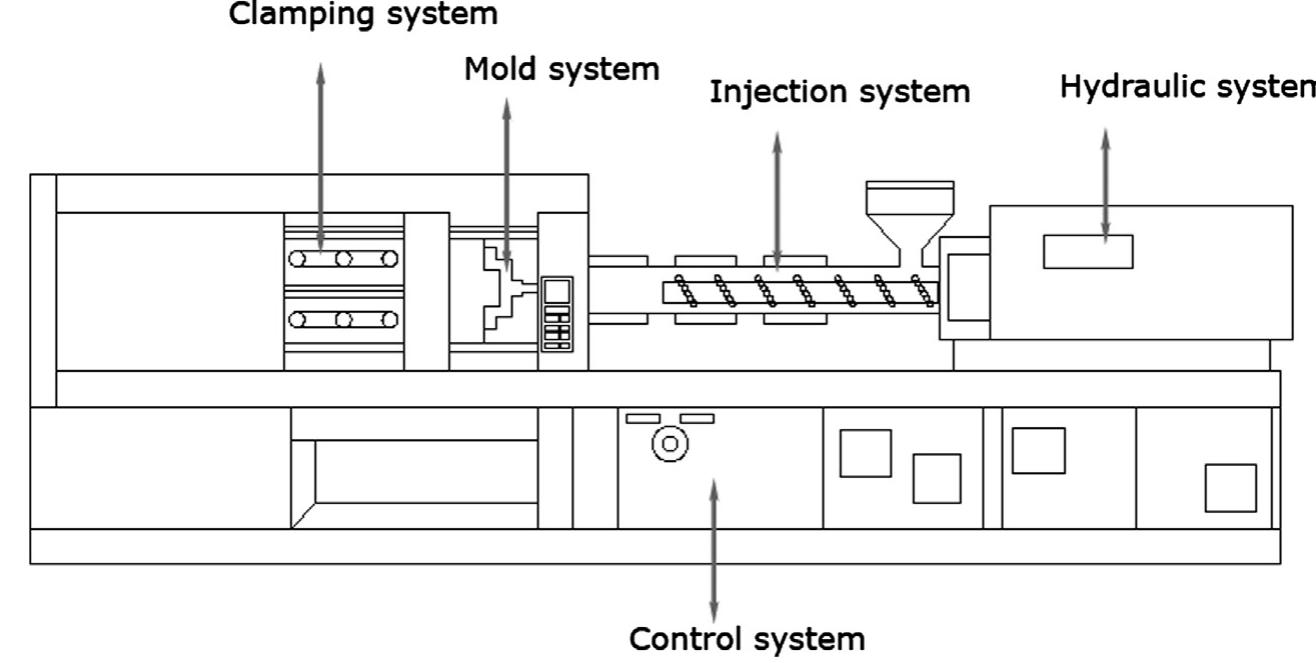 Clamping system

Mold system

Injection system

Hydraulic system

Control system