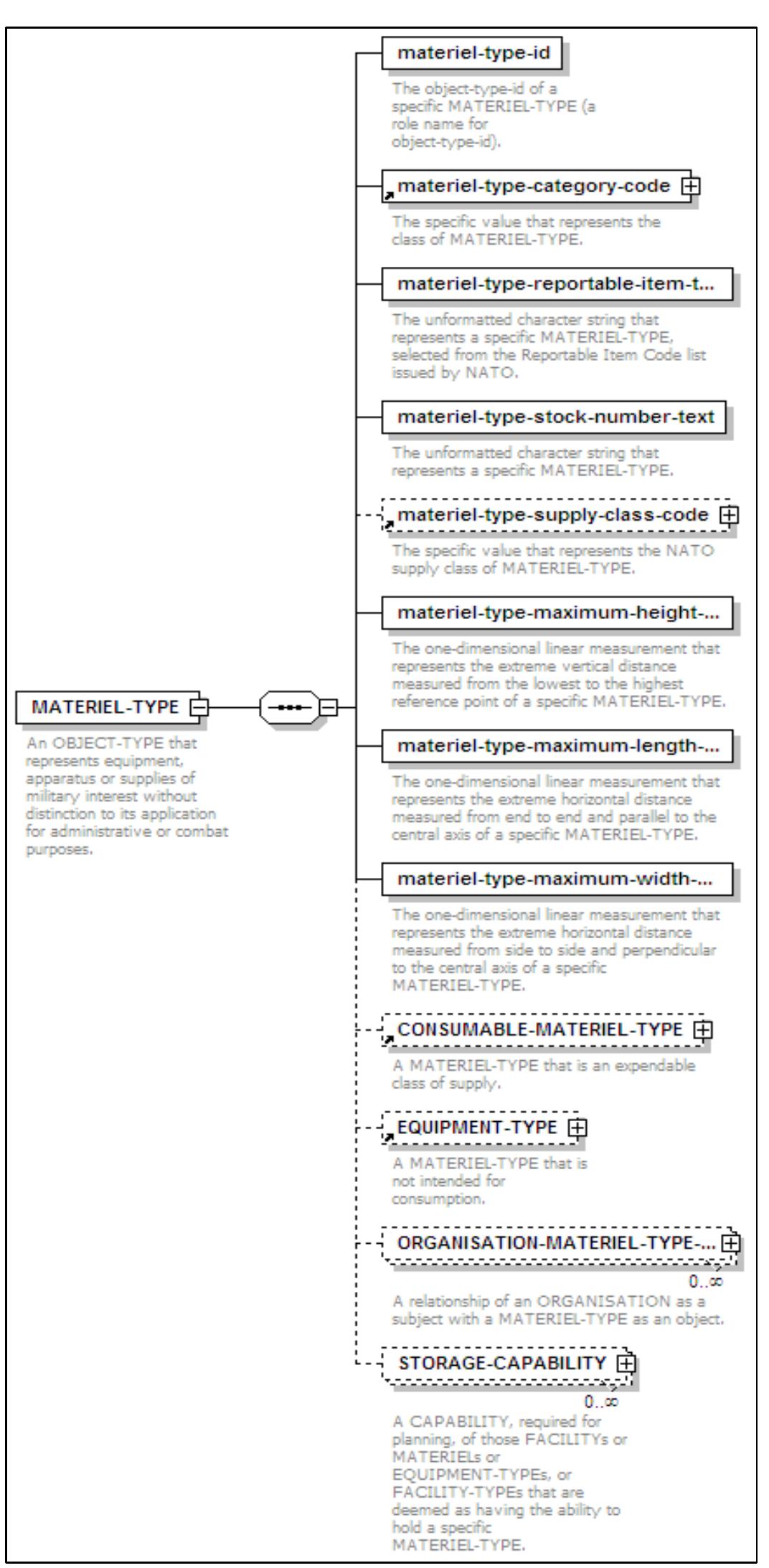 MATERIEL-TYPE

An OBJECT-TYPE that represents equipment, apparatus or supplies of military interest without distinction to its application for administrative or combat purposes.

materiel-type-id

The object-type-id of a specific MATERIEL-TYPE (a role name for object-type-id).

materiel-type-category-code

The specific value that represents the class of MATERIEL-TYPE.

materiel-type-reportable-item-t...

The unformatted character string that represents a specific MATERIEL-TYPE, selected from the Reportable Item Code list issued by NATO.

materiel-type-stock-number-text

The unformatted character string that represents a specific MATERIEL-TYPE.

materiel-type-supply-class-code

The specific value that represents the NATO supply class of MATERIEL-TYPE.

materiel-type-maximum-height-...

The one-dimensional linear measurement that represents the extreme vertical distance measured from the lowest to the highest reference point of a specific MATERIEL-TYPE.

materiel-type-maximum-length-...

The one-dimensional linear measurement that represents the extreme horizontal distance measured from end to end and parallel to the central axis of a specific MATERIEL-TYPE.

materiel-type-maximum-width-...

The one-dimensional linear measurement that represents the extreme horizontal distance measured from side to side and perpendicular to the central axis of a specific MATERIEL-TYPE.

CONSUMABLE-MATERIEL-TYPE

A MATERIEL-TYPE that is an expendable class of supply.

EQUIPMENT-TYPE

A MATERIEL-TYPE that is not intended for consumption.

ORGANISATION-MATERIEL-TYPE-...

0..∞

A relationship of an ORGANISATION as a subject with a MATERIEL-TYPE as an object.

STORAGE-CAPABILITY

0..∞

A CAPABILITY, required for planning, of those FACILITYs or MATERIELs or EQUIPMENT-TYPEs, or FACILITY-TYPEs that are deemed as having the ability to hold a specific MATERIEL-TYPE.